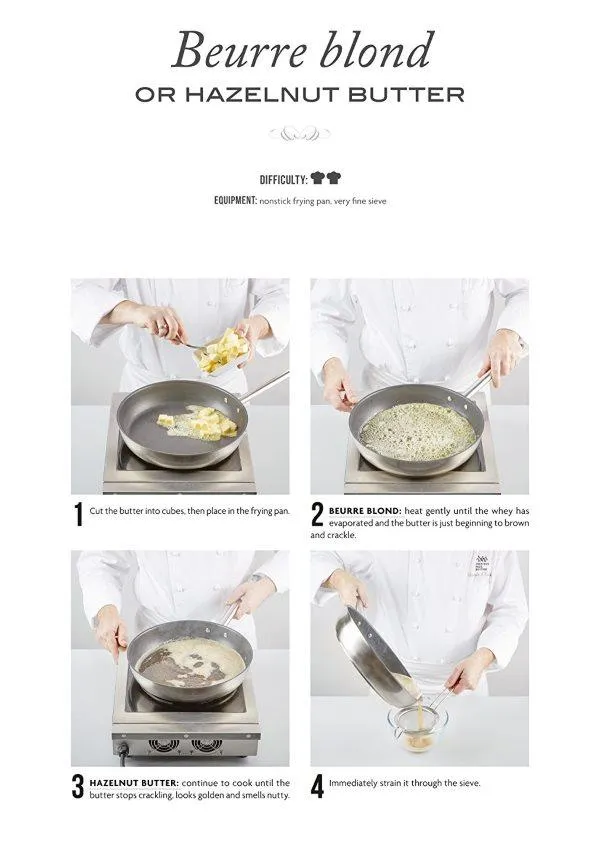 Beurre blond
OR HAZELNUT BUTTER

DIFFICULTY:

EQUIPMENT: nonstick frying pan, very fine sieve

1 Cut the butter into cubes, then place in the frying pan.

2 BEURRE BLOND: heat gently until the whey has evaporated and the butter is just beginning to brown and crackle.

3 HAZELNUT BUTTER: continue to cook until the butter stops crackling, looks golden and smells nutty.

4 Immediately strain it through the sieve.