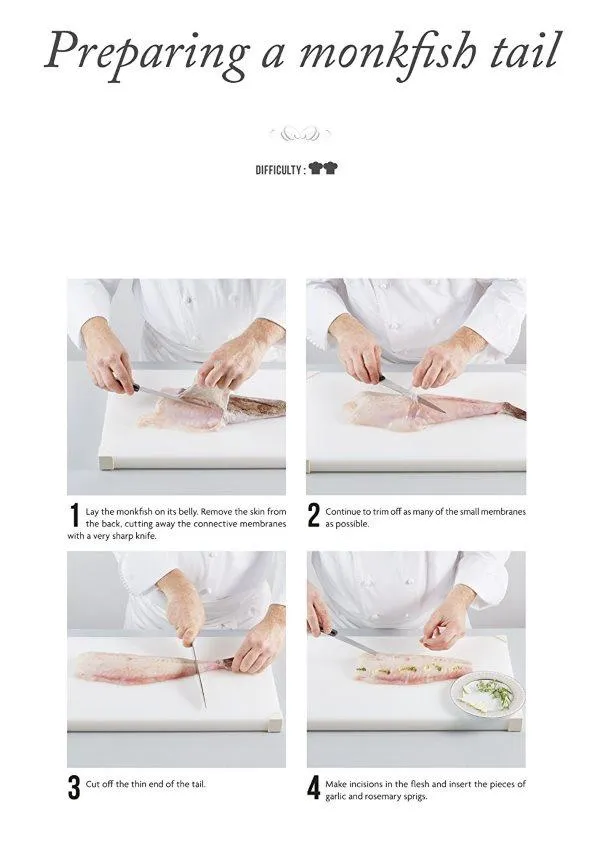 Preparing a monkfish tail

DIFFICULTY :

1 Lay the monkfish on its belly. Remove the skin from the back, cutting away the connective membranes with a very sharp knife.

2 Continue to trim off as many of the small membranes as possible.

3 Cut off the thin end of the tail.

4 Make incisions in the flesh and insert the pieces of garlic and rosemary sprigs.