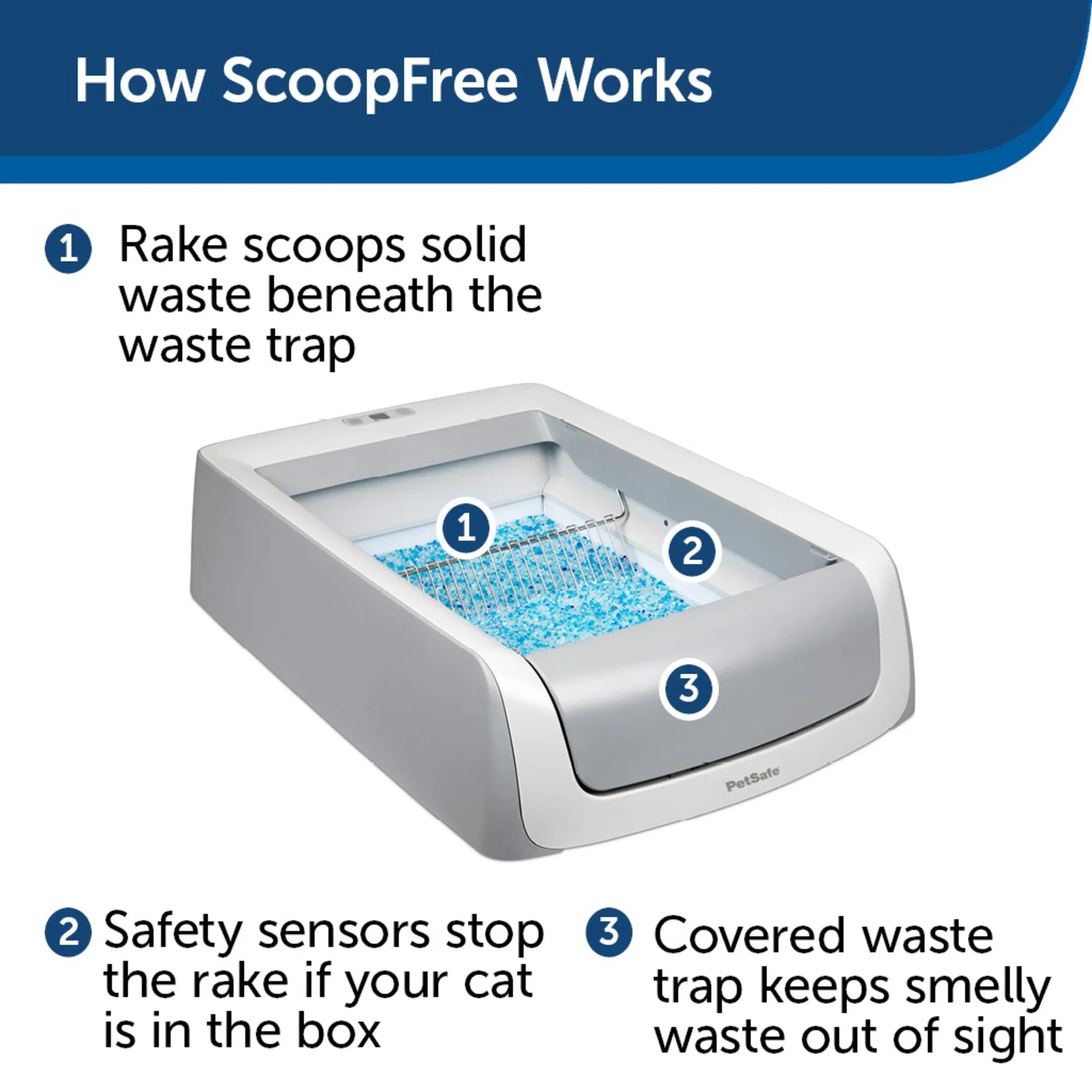 How ScoopFree Works

1 Rake scoops solid waste beneath the waste trap

1

2

3

PetSafe

2 Safety sensors stop the rake if your cat is in the box

3 Covered waste trap keeps smelly waste out of sight